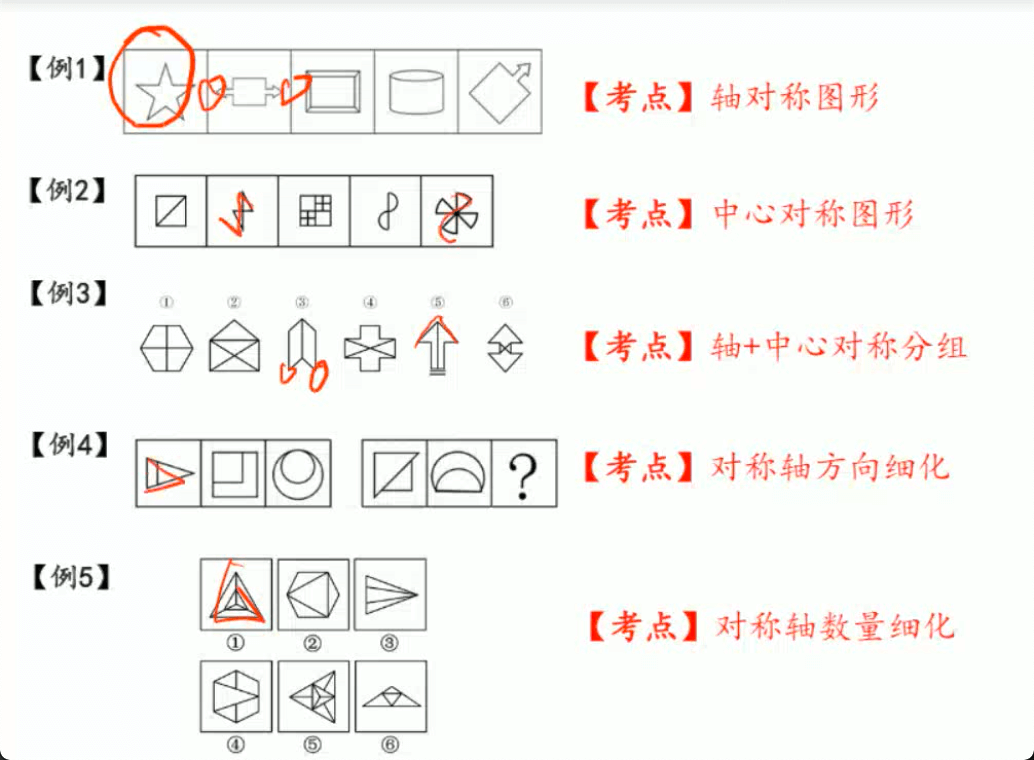 【例1】

【考点】轴对称图形

【例2】

【考点】中心对称图形

【例3】

① ② ③ ④ ⑤ ⑥

【考点】轴+中心对称分组

【例4】

?

【考点】对称轴方向细化

【例5】

① ② ③

④ ⑤ ⑥

【考点】对称轴数量细化