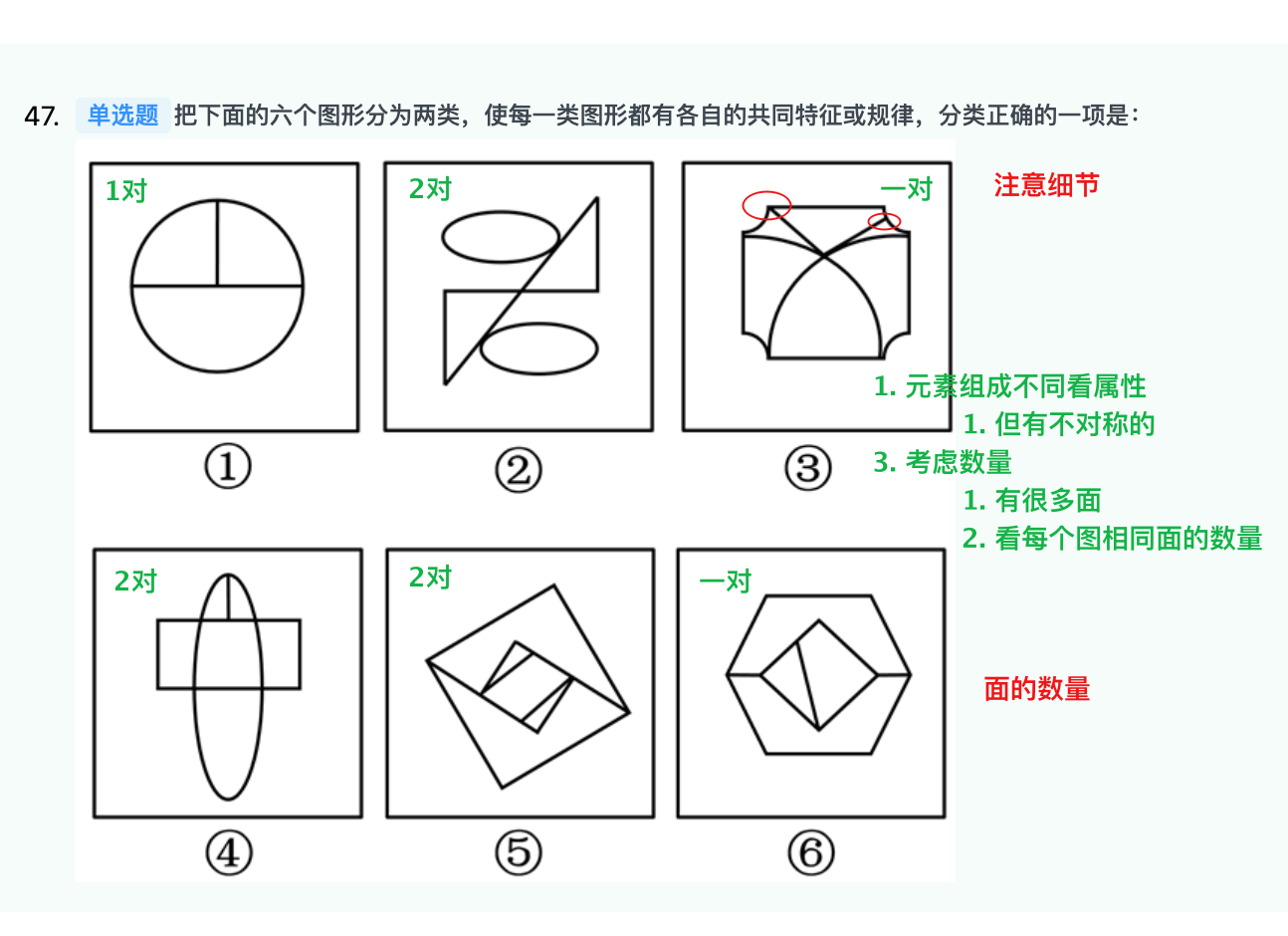 47. 单选题 把下面的六个图形分为两类，使每一类图形都有各自的共同特征或规律，分类正确的一项是：

1对

2对

一对

注意细节

①

②

③

1. 元素组成不同看属性
1. 但有不对称的
3. 考虑数量
1. 有很多面
2. 看每个图相同面的数量

2对

2对

一对

面的数量

④

⑤

⑥