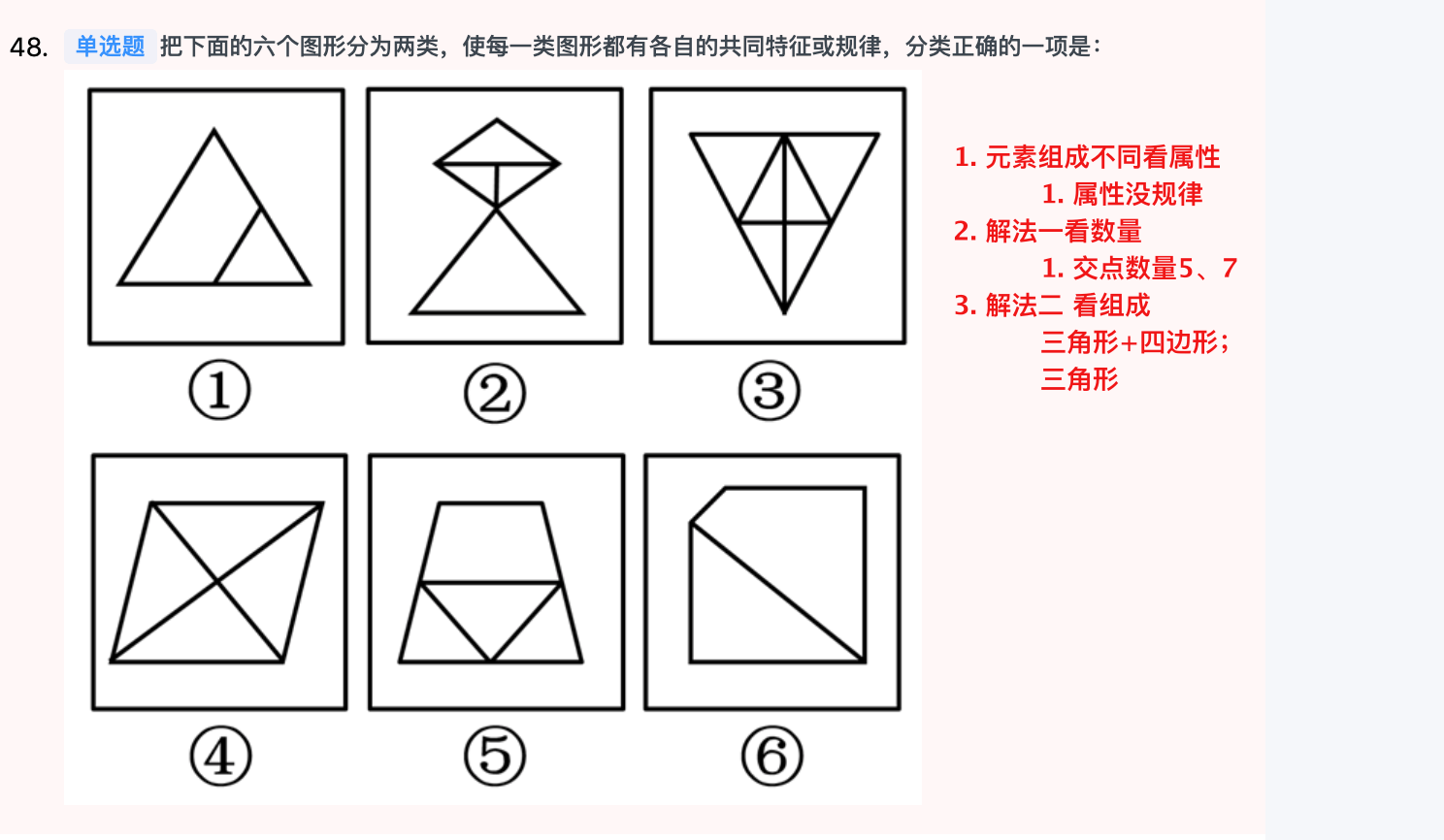 48. 单选题 把下面的六个图形分为两类，使每一类图形都有各自的共同特征或规律，分类正确的一项是：

①
②
③
④
⑤
⑥

1. 元素组成不同看属性
1. 属性没规律
2. 解法一看数量
1. 交点数量5、7
3. 解法二 看组成
三角形+四边形；
三角形