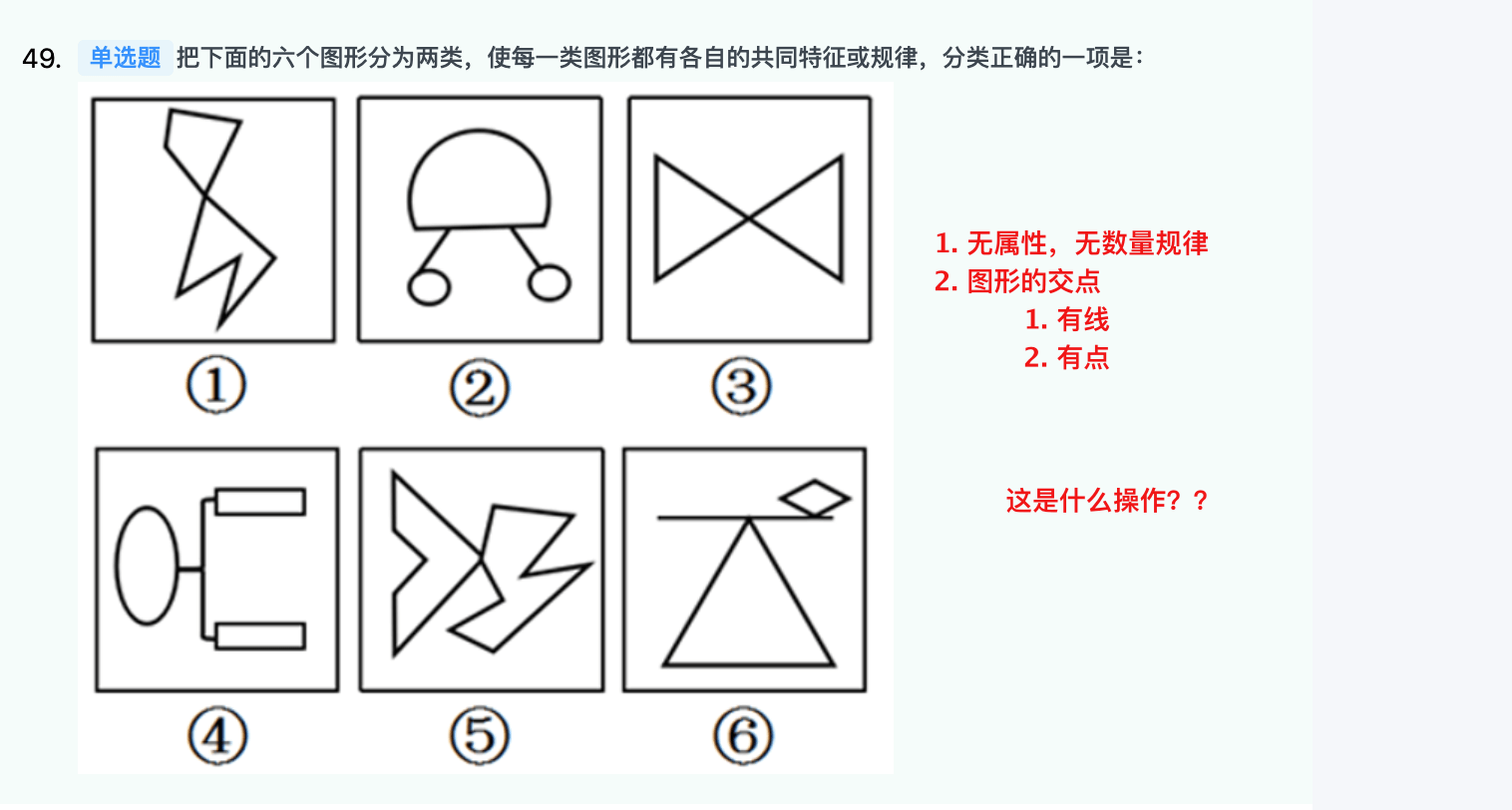 49. 单选题 把下面的六个图形分为两类，使每一类图形都有各自的共同特征或规律，分类正确的一项是：

①
②
③
④
⑤
⑥

1. 无属性，无数量规律
2. 图形的交点
1. 有线
2. 有点

这是什么操作？？